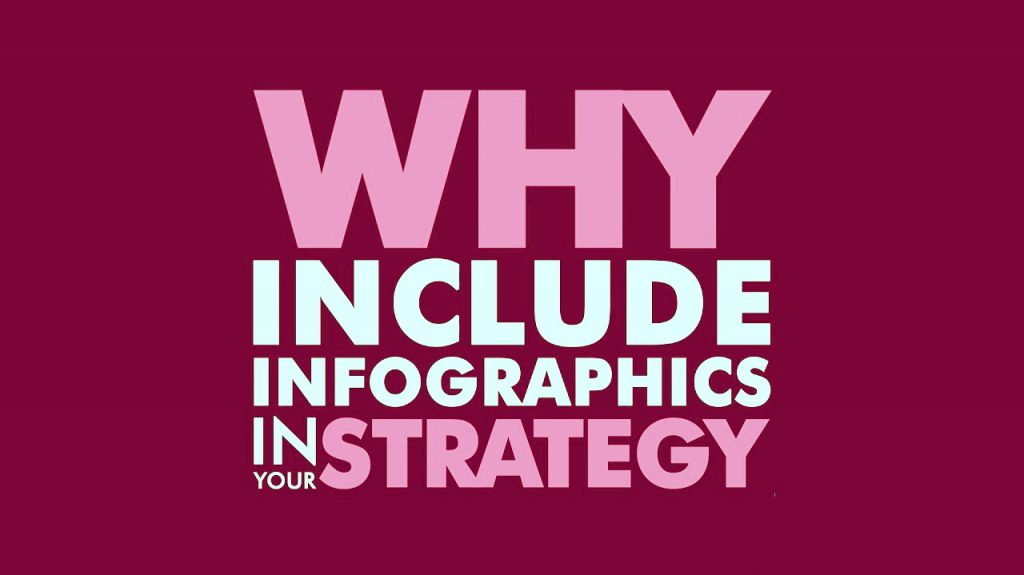 WHY
INCLUDE
INFOGRAPHICS
IN
YOUR
STRATEGY