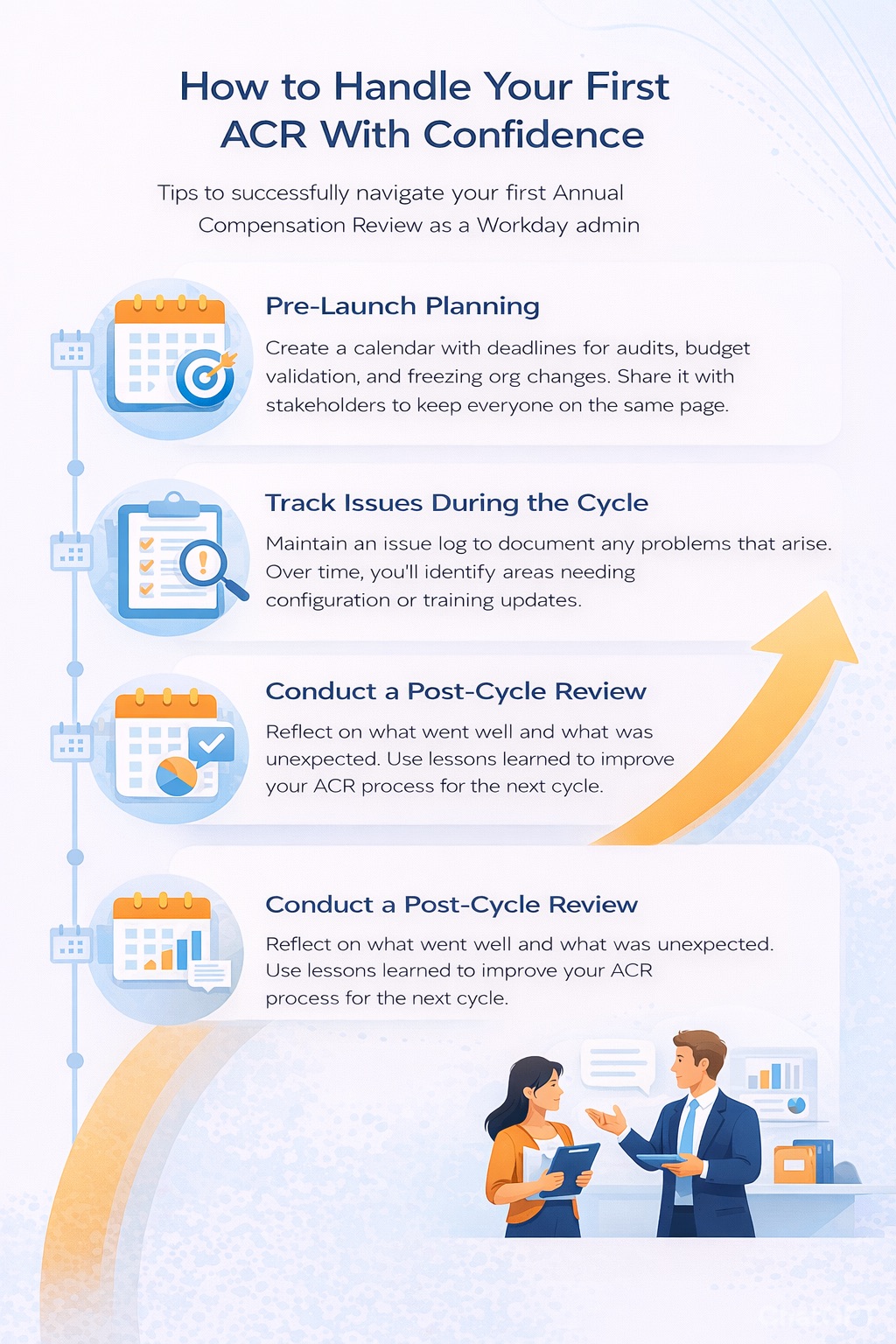 How to Handle Your First ACR With Confidence

Tips to successfully navigate your first Annual Compensation Review as a Workday admin

Pre-Launch Planning

Create a calendar with deadlines for audits, budget validation, and freezing org changes. Share it with stakeholders to keep everyone on the same page.

Track Issues During the Cycle

Maintain an issue log to document any problems that arise. Over time, you'll identify areas needing configuration or training updates.

Conduct a Post-Cycle Review

Reflect on what went well and what was unexpected. Use lessons learned to improve your ACR process for the next cycle.

Conduct a Post-Cycle Review

Reflect on what went well and what was unexpected. Use lessons learned to improve your ACR process for the next cycle.